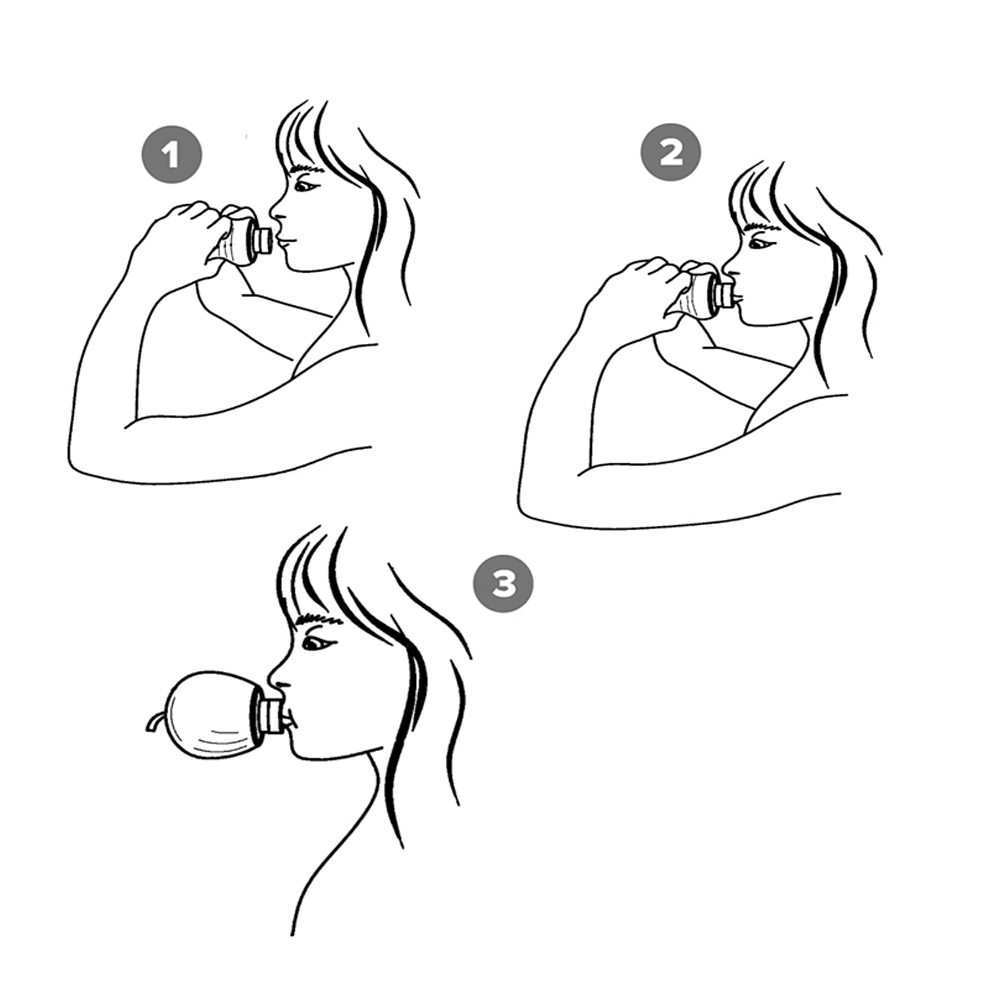 1

2

3